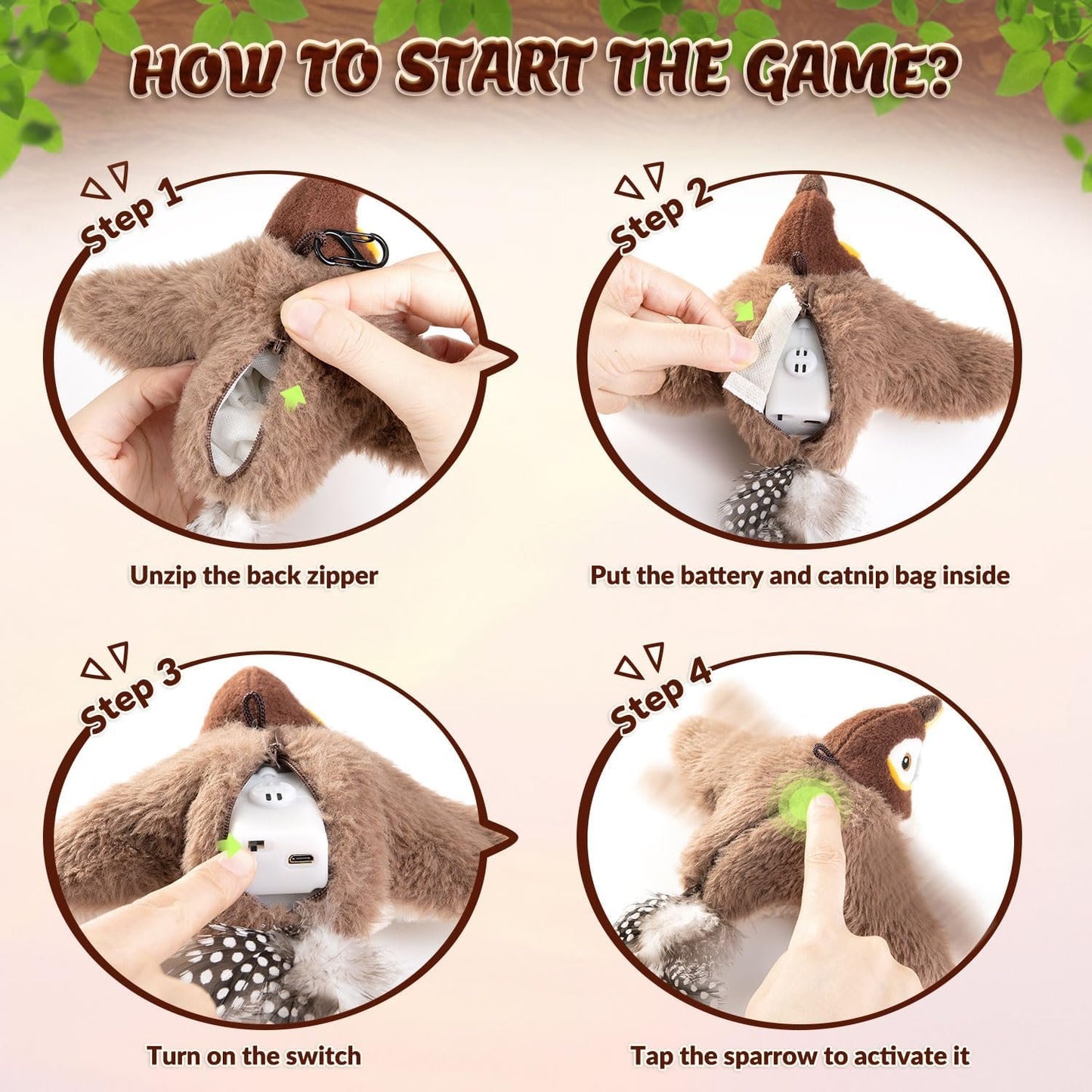 HOW TO START THE GAME?

Step 1

Unzip the back zipper

Step 2

Put the battery and catnip bag inside

Step 3

Turn on the switch

Step 4

Tap the sparrow to activate it