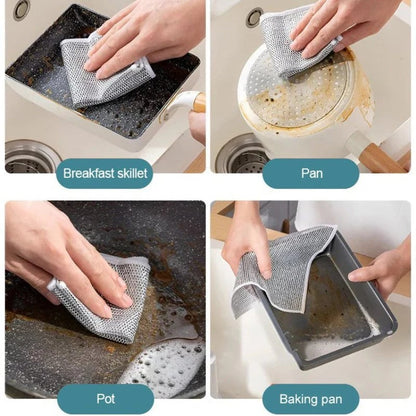 Breakfast skillet

Pan

Pot

Baking pan