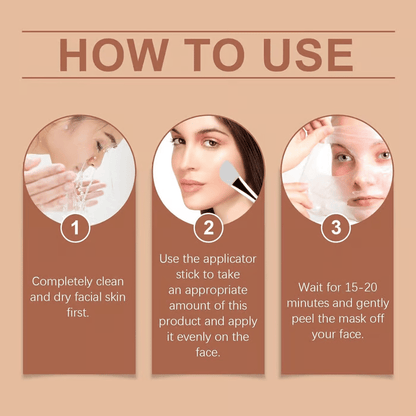 HOW TO USE

1

Completely clean and dry facial skin first.

2

Use the applicator stick to take an appropriate amount of this product and apply it evenly on the face.

3

Wait for 15-20 minutes and gently peel the mask off your face.